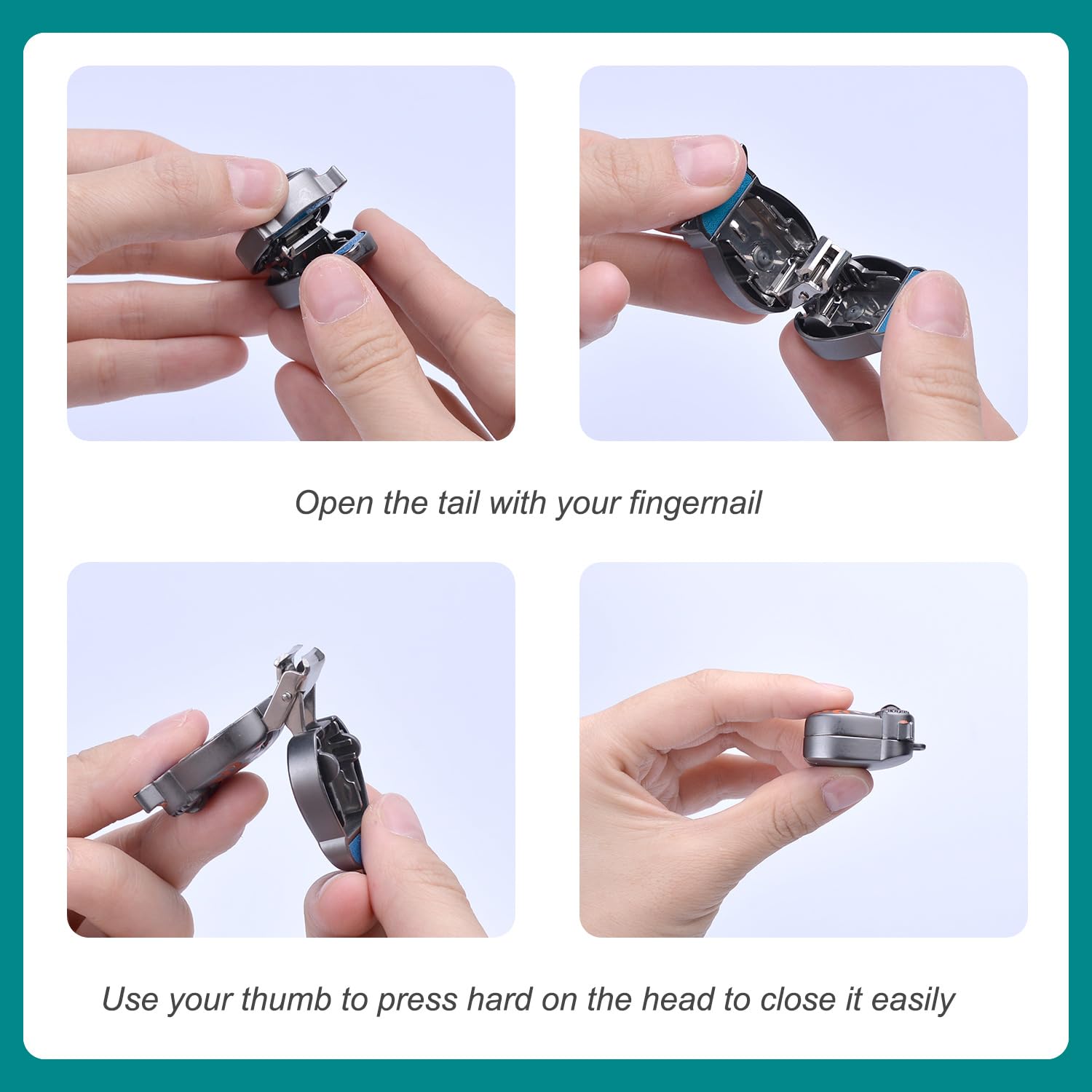 Open the tail with your fingernail

Use your thumb to press hard on the head to close it easily